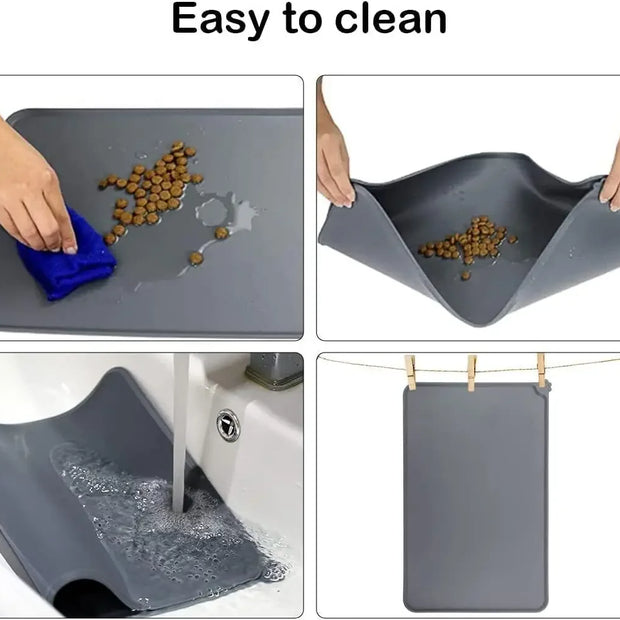 Easy to clean